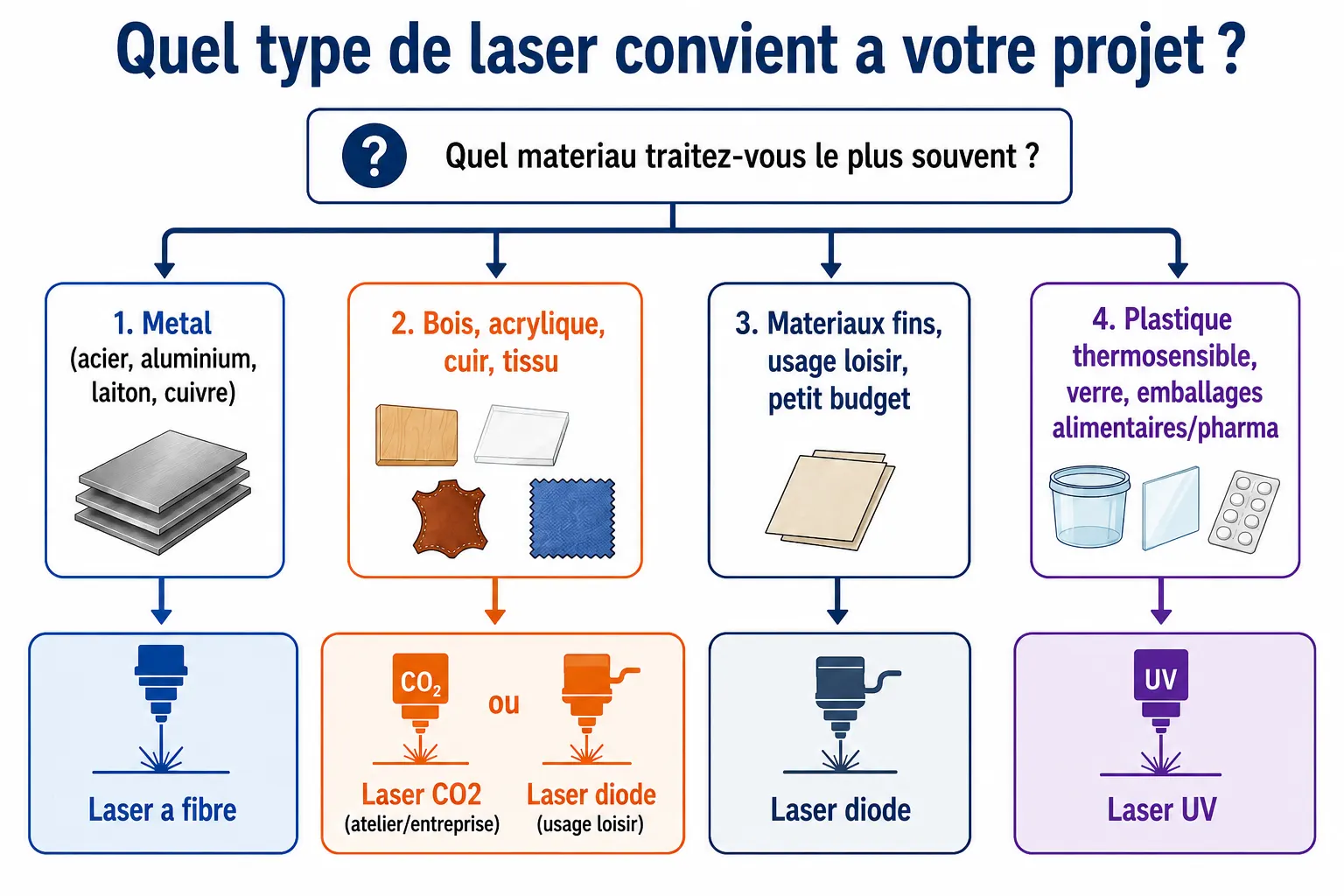 Quel type de laser convient a votre projet ?

?

Quel materiau traitez-vous le plus souvent ?

1. Metal
(acier, aluminium, laiton, cuivre)

2. Bois, acrylique, cuir, tissu

3. Materiaux fins, usage loisir, petit budget

4. Plastique thermosensible, verre, emballages alimentaires/pharma

Laser a fibre

$CO_2$

ou

Laser CO2
(atelier/entreprise)

Laser diode
(usage loisir)

Laser diode

UV

Laser UV